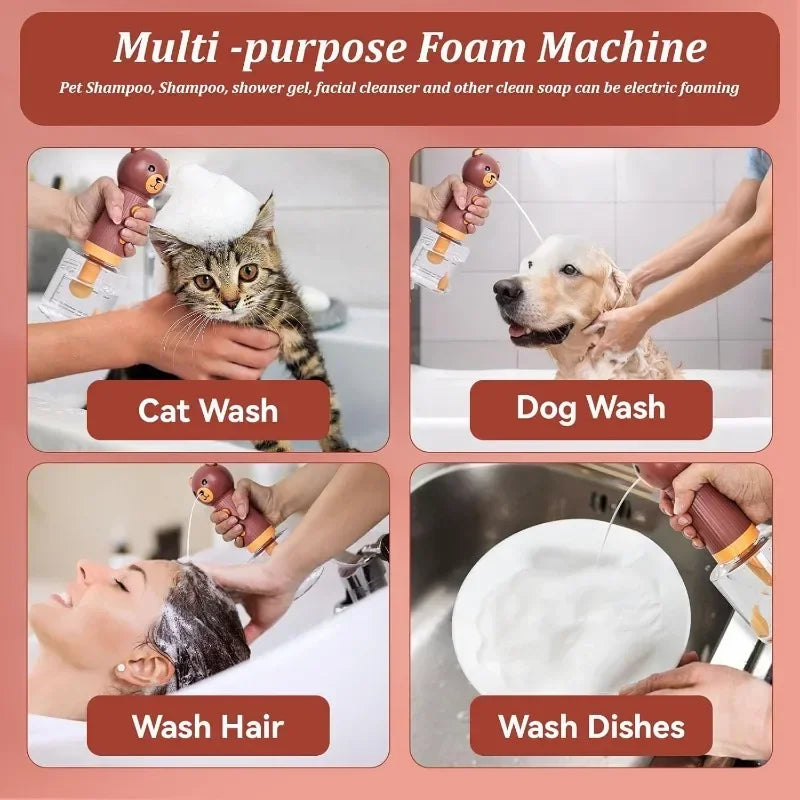 Multi -purpose Foam Machine

Pet Shampoo, Shampoo, shower gel, facial cleanser and other clean soap can be electric foaming

Cat Wash

Dog Wash

Wash Hair

Wash Dishes